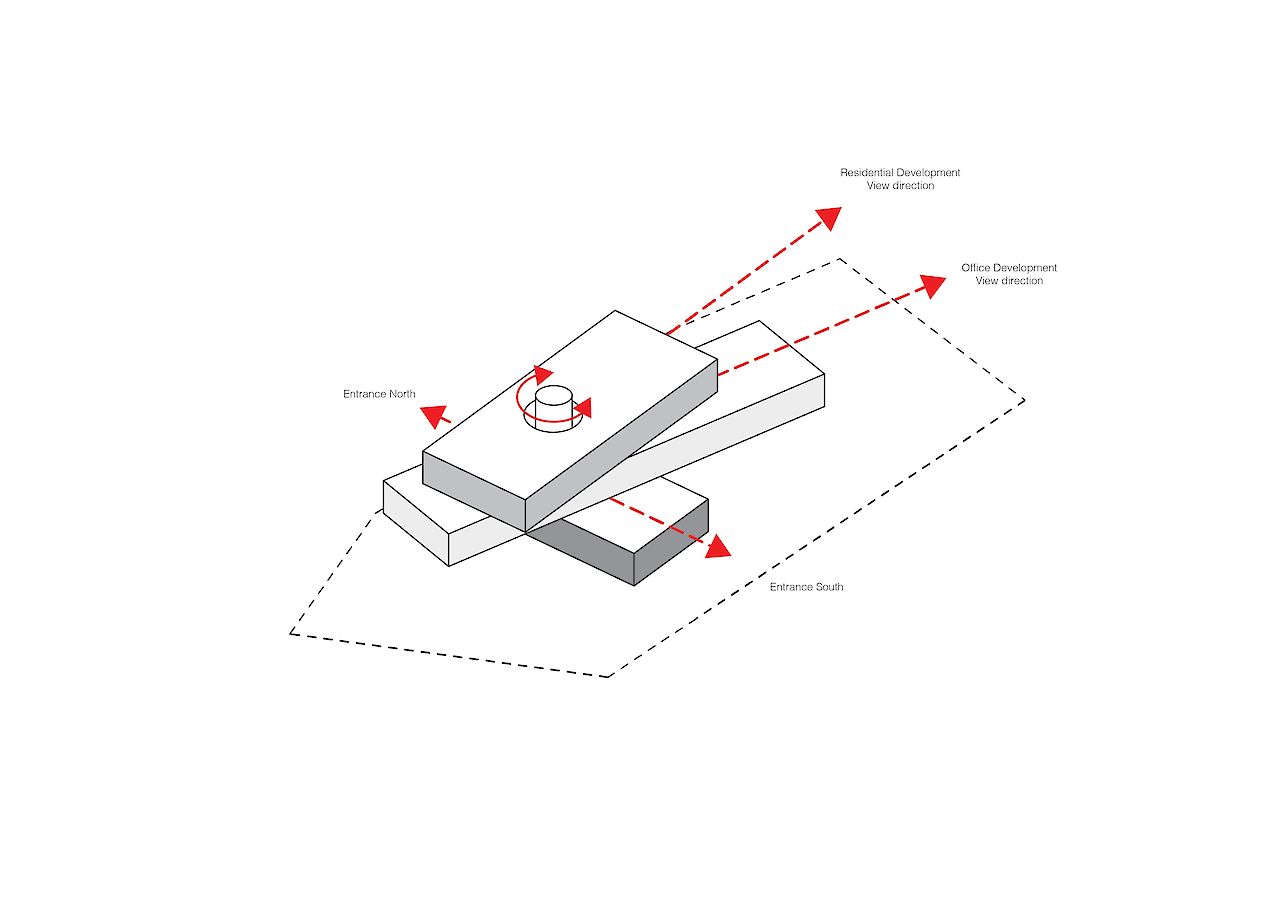 Residential Development
View direction

Office Development
View direction

Entrance North

Entrance South